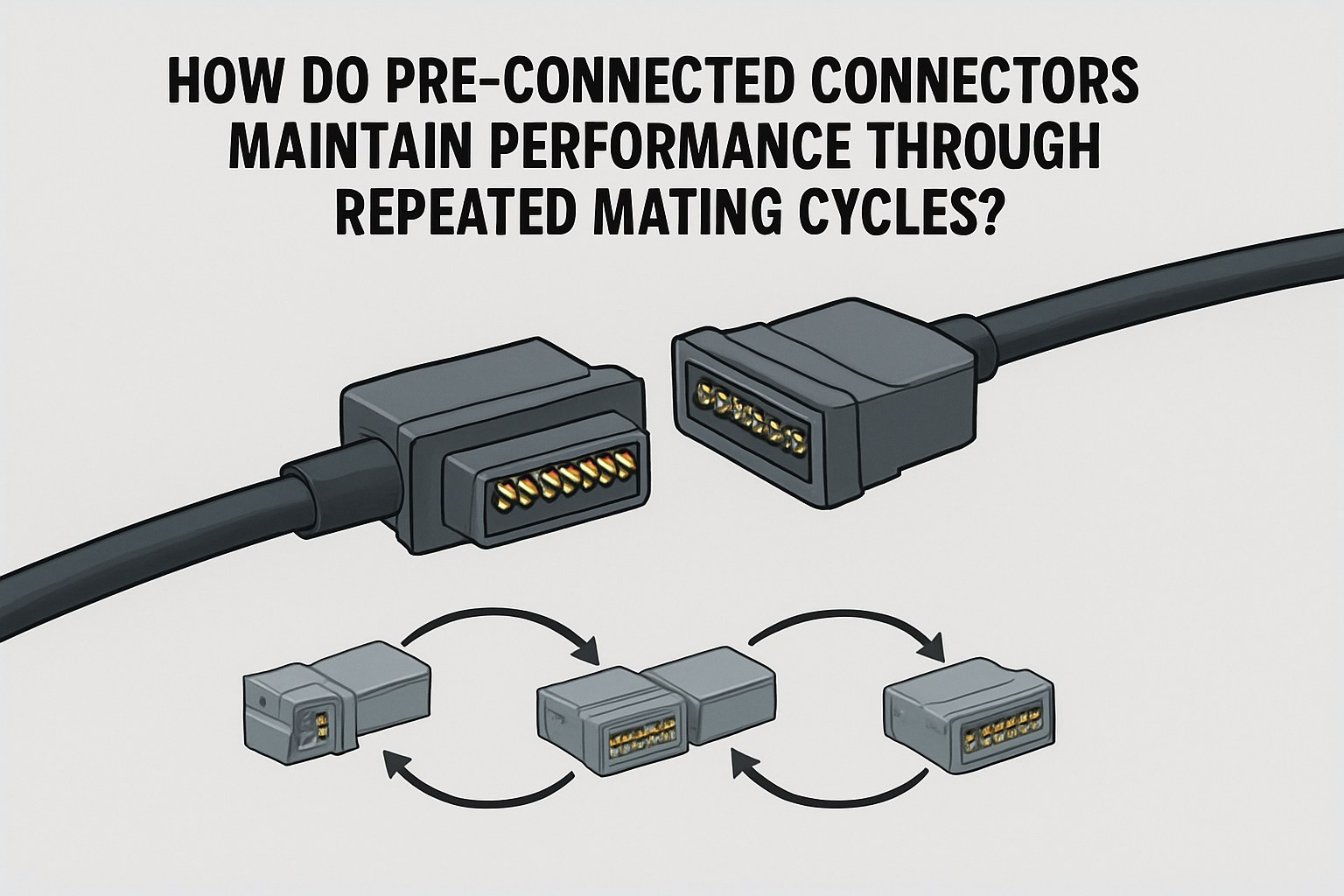 HOW DO PRE-CONNECTED CONNECTORS MAINTAIN PERFORMANCE THROUGH REPEATED MATING CYCLES?